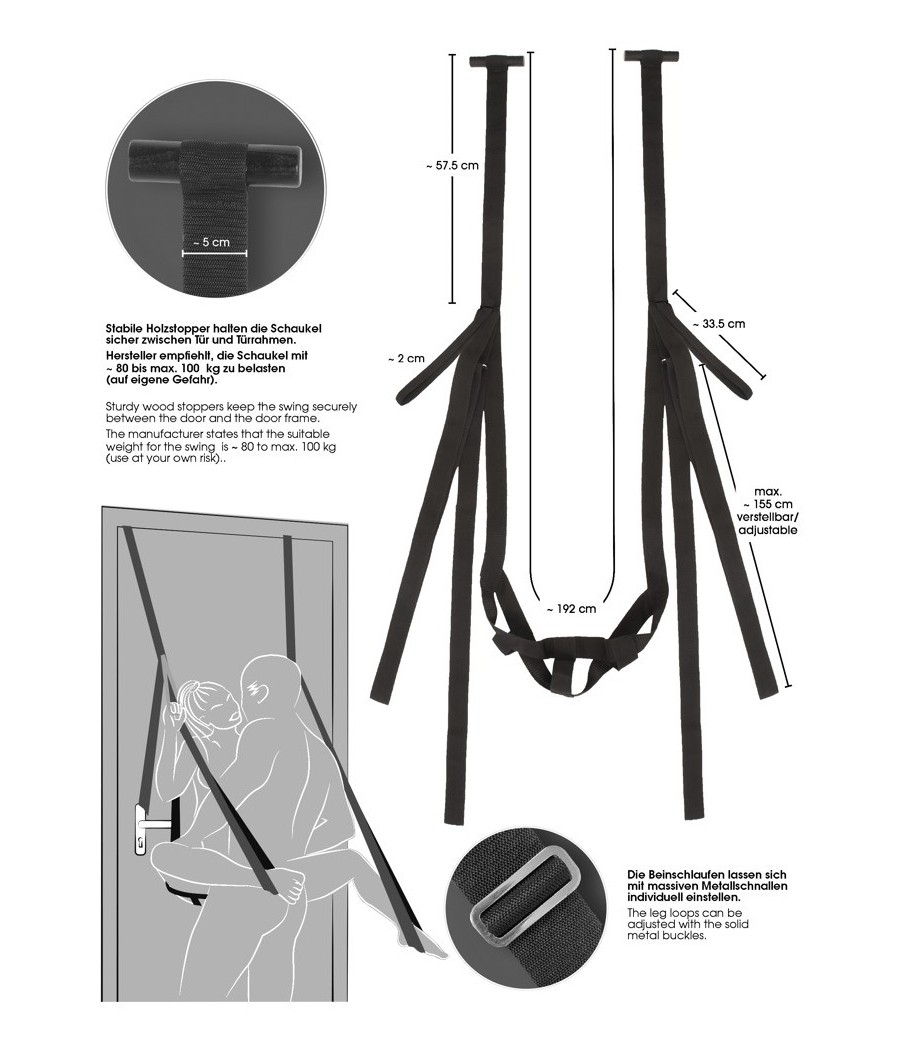 ~ 5 cm

Stabile Holzstopper halten die Schaukel sicher zwischen Tür und Türrahmen.

Hersteller empfiehlt, die Schaukel mit ~ 80 bis max. 100 kg zu belasten (auf eigene Gefahr).

Sturdy wood stoppers keep the swing securely between the door and the door frame.

The manufacturer states that the suitable weight for the swing is ~ 80 to max. 100 kg (use at your own risk)..

~ 57.5 cm

~ 2 cm

~ 33.5 cm

max. ~ 155 cm verstellbar/ adjustable

~ 192 cm

Die Beinschlaufen lassen sich mit massiven Metallschnallen individuell einstellen.

The leg loops can be adjusted with the solid metal buckles.