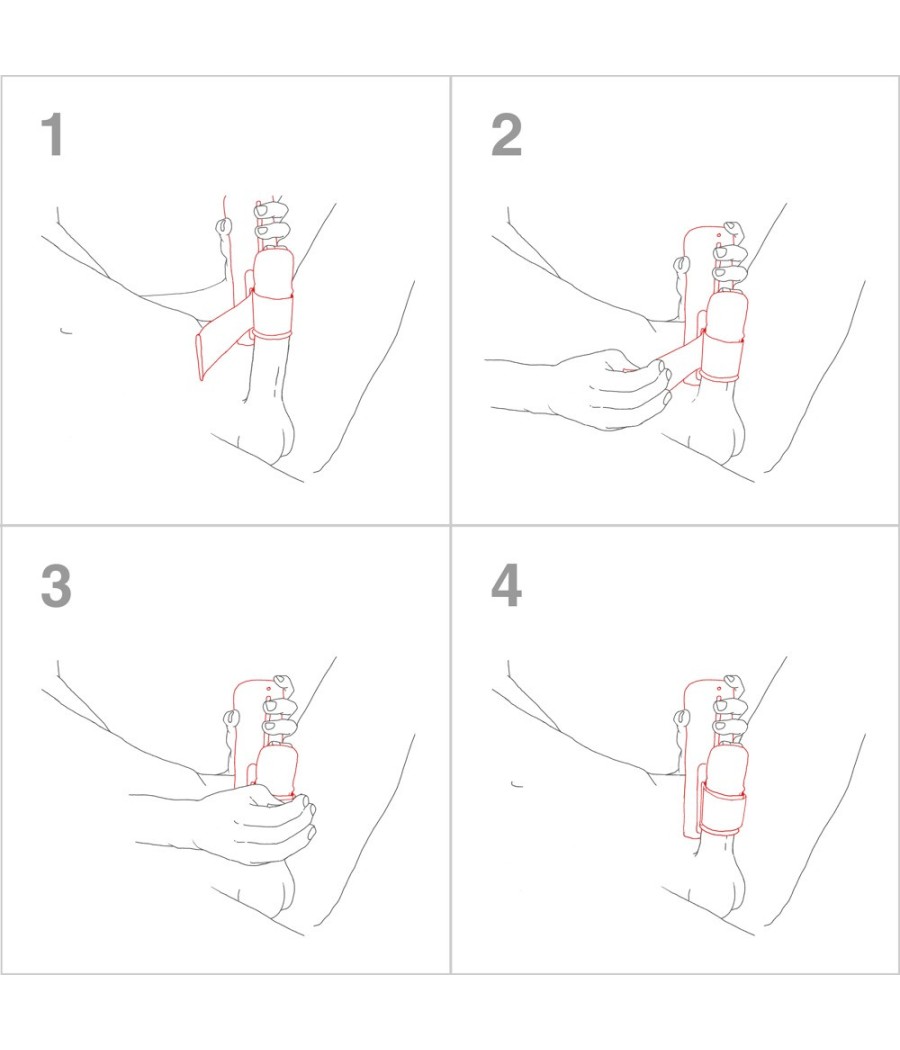 1

2

3

4