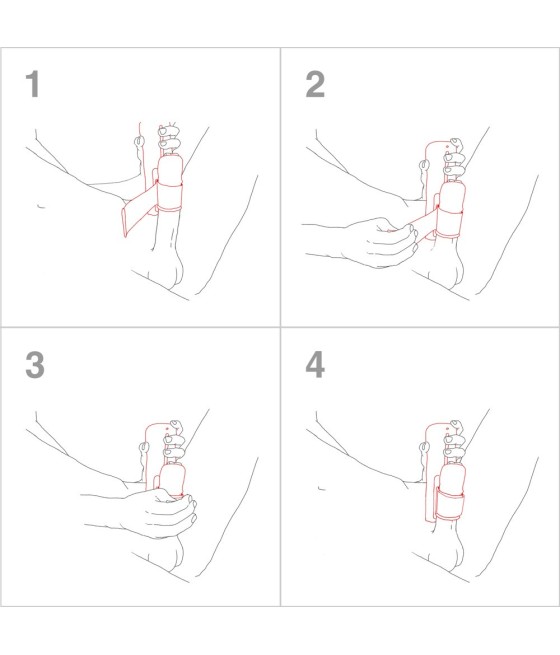 1

2

3

4